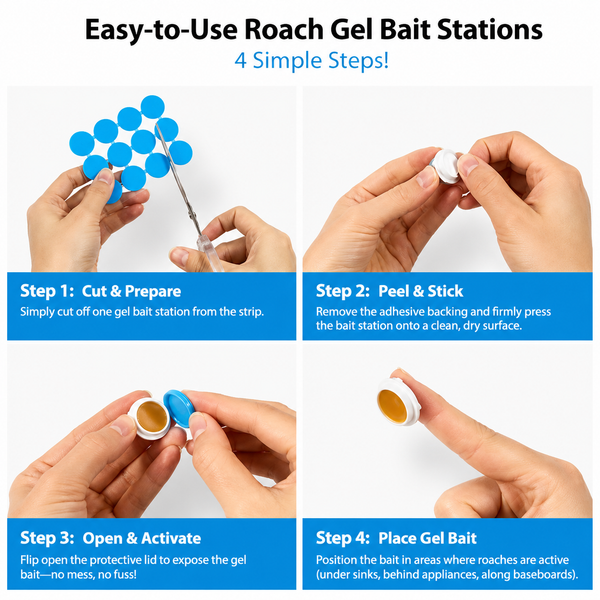 Easy-to-Use Roach Gel Bait Stations
4 Simple Steps!

Step 1: Cut & Prepare
Simply cut off one gel bait station from the strip.

Step 2: Peel & Stick
Remove the adhesive backing and firmly press the bait station onto a clean, dry surface.

Step 3: Open & Activate
Flip open the protective lid to expose the gel bait—no mess, no fuss!

Step 4: Place Gel Bait
Position the bait in areas where roaches are active (under sinks, behind appliances, along baseboards).